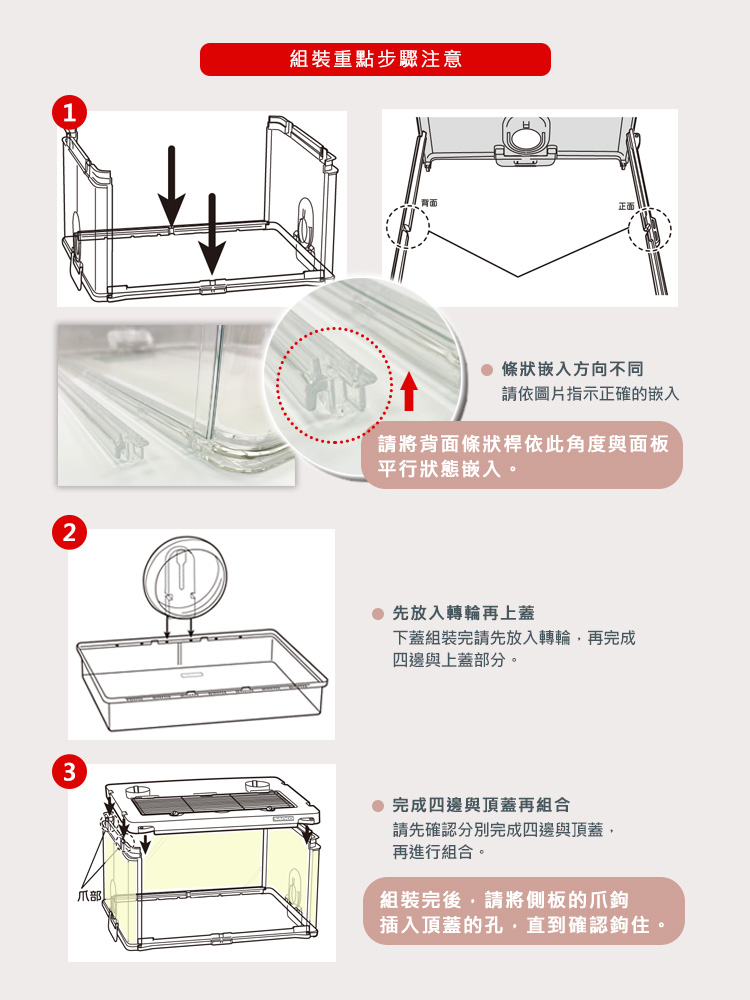 組裝重點步驟注意

1

背面

正面

條狀嵌入方向不同
請依圖片指示正確的嵌入

請將背面條狀桿依此角度與面板平行狀態嵌入。

2

先放入轉輪再上蓋
下蓋組裝完請先放入轉輪，再完成四邊與上蓋部分。

3

爪部

完成四邊與頂蓋再組合
請先確認分別完成四邊與頂蓋，再進行組合。

組裝完後，請將側板的爪鉤插入頂蓋的孔，直到確認鉤住。