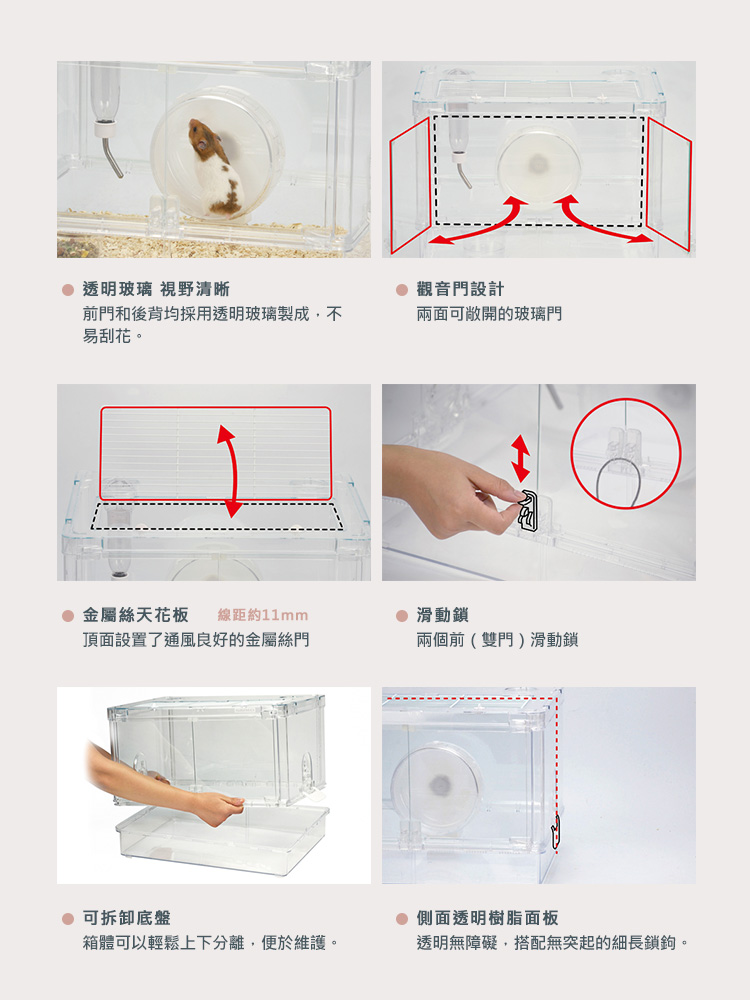 透明玻璃 視野清晰
前門和後背均採用透明玻璃製成，不易刮花。

觀音門設計
兩面可敞開的玻璃門

金屬絲天花板 線距約11mm
頂面設置了通風良好的金屬絲門

滑動鎖
兩個前（雙門）滑動鎖

可拆卸底盤
箱體可以輕鬆上下分離，便於維護。

側面透明樹脂面板
透明無障礙，搭配無突起的細長鎖鉤。