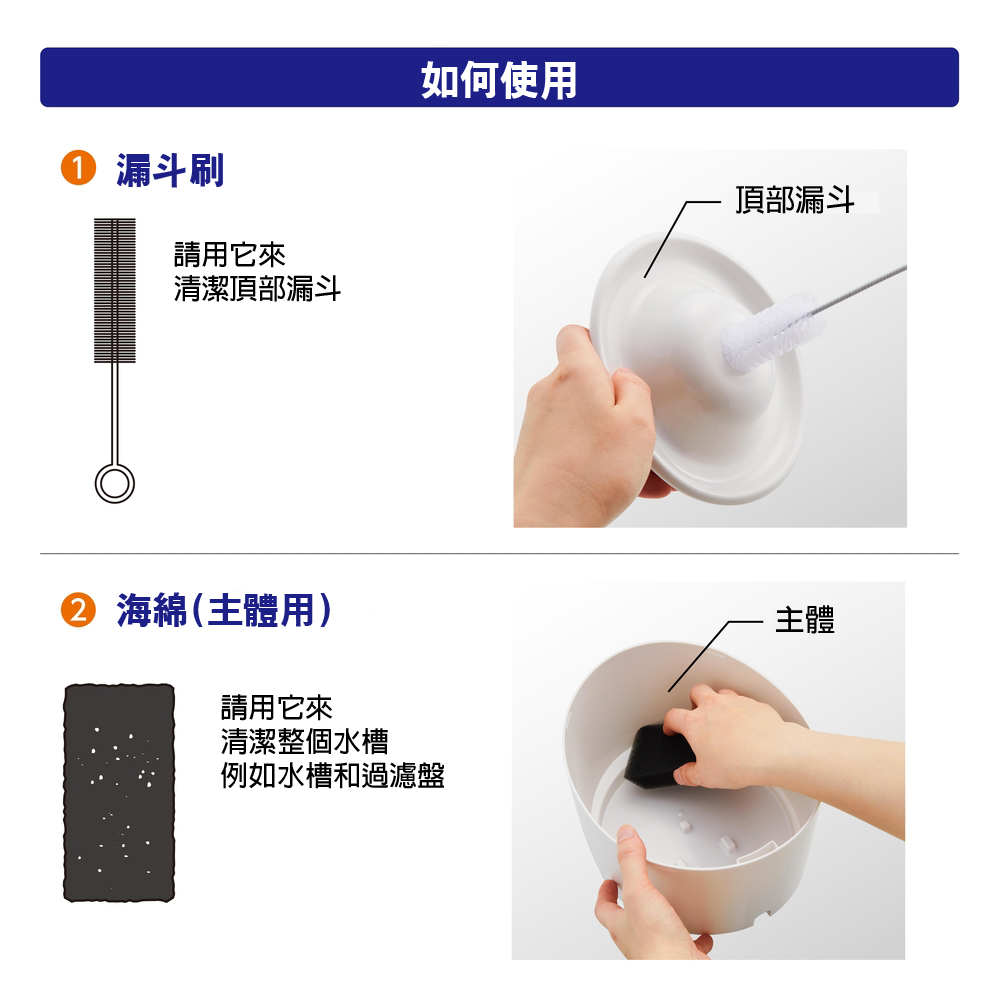 如何使用

1 漏斗刷

請用它來
清潔頂部漏斗

頂部漏斗

2 海綿(主體用)

請用它來
清潔整個水槽
例如水槽和過濾盤

主體