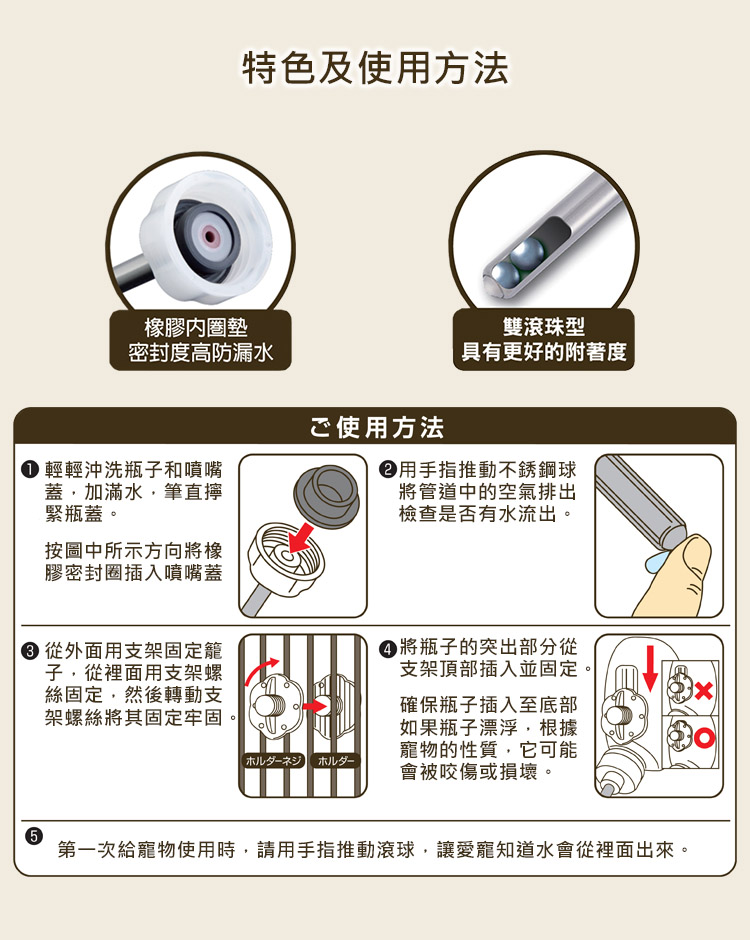 特色及使用方法

橡膠內圈墊
密封度高防漏水

雙滾珠型
具有更好的附著度

ご使用方法

❶ 輕輕沖洗瓶子和噴嘴蓋，加滿水，筆直擰緊瓶蓋。

按圖中所示方向將橡膠密封圈插入噴嘴蓋

❷ 用手指推動不銹鋼球將管道中的空氣排出檢查是否有水流出。

❸ 從外面用支架固定籠子，從裡面用支架螺絲固定，然後轉動支架螺絲將其固定牢固。

ホルダーネジ　ホルダー

❹ 將瓶子的突出部分從支架頂部插入並固定。

確保瓶子插入至底部如果瓶子漂浮，根據寵物的性質，它可能會被咬傷或損壞。

❺ 第一次給寵物使用時，請用手指推動滾球，讓愛寵知道水會從裡面出來。